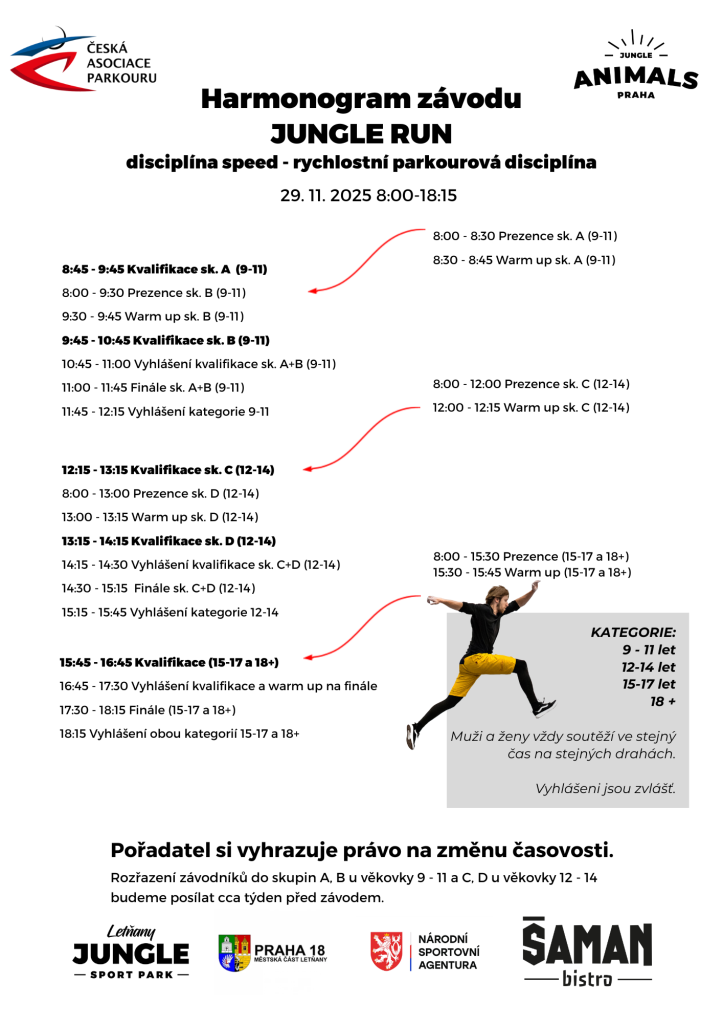 ČESKÁ ASOCIACE PARKOURU

JUNGLE ANIMALS PRAHA

Harmonogram závodu
JUNGLE RUN
disciplína speed - rychlostní parkourová disciplína

29. 11. 2025 8:00-18:15

8:00 - 8:30 Prezence sk. A (9-11)
8:30 - 8:45 Warm up sk. A (9-11)

8:45 - 9:45 Kvalifikace sk. A (9-11)
8:00 - 9:30 Prezence sk. B (9-11)
9:30 - 9:45 Warm up sk. B (9-11)
9:45 - 10:45 Kvalifikace sk. B (9-11)
10:45 - 11:00 Vyhlášení kvalifikace sk. A+B (9-11)
11:00 - 11:45 Finále sk. A+B (9-11)
11:45 - 12:15 Vyhlášení kategorie 9-11

8:00 - 12:00 Prezence sk. C (12-14)
12:00 - 12:15 Warm up sk. C (12-14)

12:15 - 13:15 Kvalifikace sk. C (12-14)
8:00 - 13:00 Prezence sk. D (12-14)
13:00 - 13:15 Warm up sk. D (12-14)
13:15 - 14:15 Kvalifikace sk. D (12-14)
14:15 - 14:30 Vyhlášení kvalifikace sk. C+D (12-14)
14:30 - 15:15 Finále sk. C+D (12-14)
15:15 - 15:45 Vyhlášení kategorie 12-14

8:00 - 15:30 Prezence (15-17 a 18+)
15:30 - 15:45 Warm up (15-17 a 18+)

15:45 - 16:45 Kvalifikace (15-17 a 18+)
16:45 - 17:30 Vyhlášení kvalifikace a warm up na finále
17:30 - 18:15 Finále (15-17 a 18+)
18:15 Vyhlášení obou kategorií 15-17 a 18+

KATEGORIE:
9 - 11 let
12-14 let
15-17 let
18 +

Muži a ženy vždy soutěží ve stejný čas na stejných drahách.

Vyhlášeni jsou zvlášť.

Pořadatel si vyhrazuje právo na změnu časovosti.
Rozřazení závodníků do skupin A, B u věkovky 9 - 11 a C, D u věkovky 12 - 14 budeme posílat cca týden před závodem.

Letňany JUNGLE SPORT PARK

PRAHA 18 MĚSTSKÁ ČÁST LETŇANY

NÁRODNÍ SPORTOVNÍ AGENTURA

ŠAMAN bistro